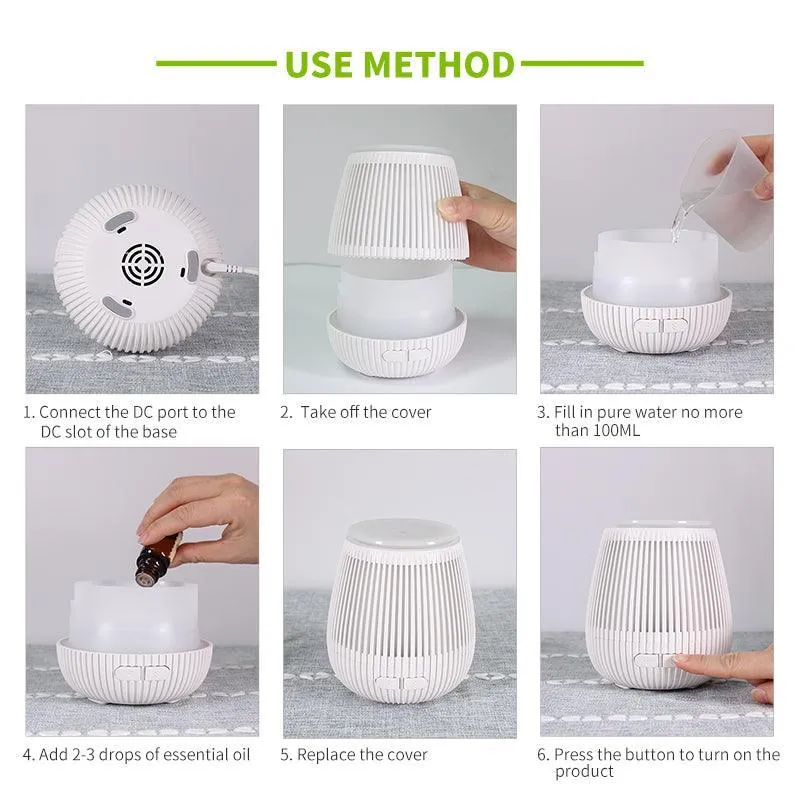 USE METHOD

1. Connect the DC port to the DC slot of the base

2. Take off the cover

3. Fill in pure water no more than 100ML

4. Add 2-3 drops of essential oil

5. Replace the cover

6. Press the button to turn on the product